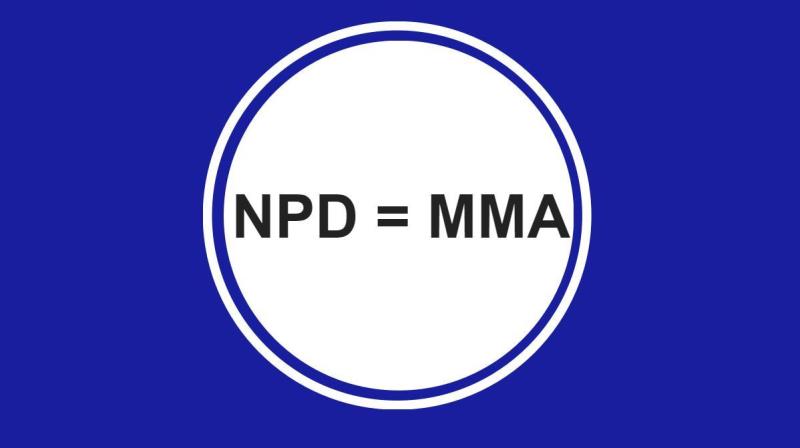 NPD = MMA