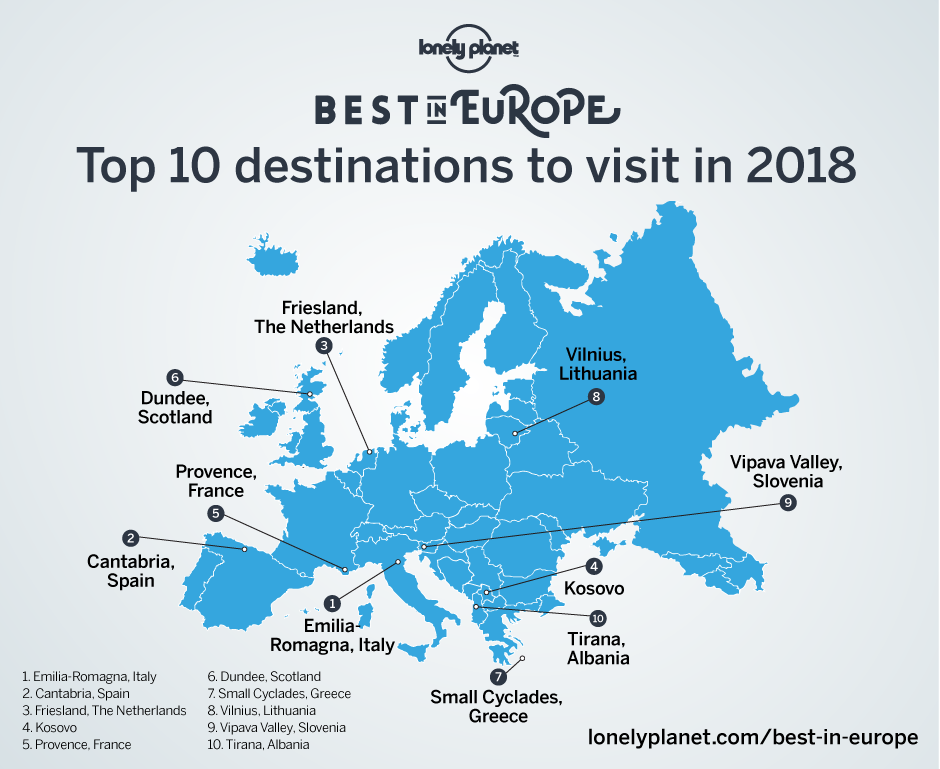 lonely planet

BEST IN EUROPE

Top 10 destinations to visit in 2018

Friesland, The Netherlands
3

6
Dundee, Scotland

Vilnius, Lithuania
8

Provence, France
5

Vipava Valley, Slovenia
9

2
Cantabria, Spain

4
Kosovo

1
Emilia-Romagna, Italy

10
Tirana, Albania

7
Small Cyclades, Greece

1. Emilia-Romagna, Italy
2. Cantabria, Spain
3. Friesland, The Netherlands
4. Kosovo
5. Provence, France
6. Dundee, Scotland
7. Small Cyclades, Greece
8. Vilnius, Lithuania
9. Vipava Valley, Slovenia
10. Tirana, Albania

lonelyplanet.com/best-in-europe